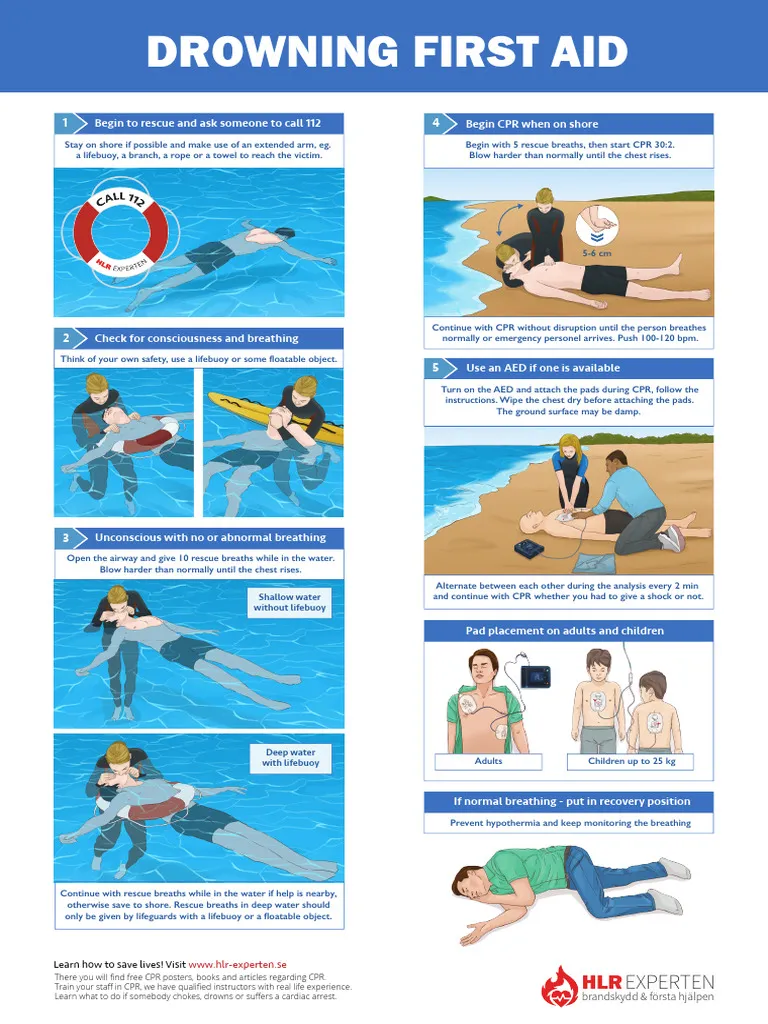 DROWNING FIRST AID

1 Begin to rescue and ask someone to call 112

Stay on shore if possible and make use of an extended arm, eg. a lifebuoy, a branch, a rope or a towel to reach the victim.

CALL 112

HLR EXPERTEN

2 Check for consciousness and breathing

Think of your own safety, use a lifebuoy or some floatable object.

3 Unconscious with no or abnormal breathing

Open the airway and give 10 rescue breaths while in the water. Blow harder than normally until the chest rises.

Shallow water without lifebuoy

Deep water with lifebuoy

Continue with rescue breaths while in the water if help is nearby, otherwise save to shore. Rescue breaths in deep water should only be given by lifeguards with a lifebuoy or a floatable object.

4 Begin CPR when on shore

Begin with 5 rescue breaths, then start CPR 30:2. Blow harder than normally until the chest rises.

5-6 cm

Continue with CPR without disruption until the person breathes normally or emergency personel arrives. Push 100-120 bpm.

5 Use an AED if one is available

Turn on the AED and attach the pads during CPR, follow the instructions. Wipe the chest dry before attaching the pads. The ground surface may be damp.

Alternate between each other during the analysis every 2 min and continue with CPR whether you had to give a shock or not.

Pad placement on adults and children

Adults

Children up to 25 kg

If normal breathing - put in recovery position

Prevent hypothermia and keep monitoring the breathing

Learn how to save lives! Visit www.hlr-experten.se
There you will find free CPR posters, books and articles regarding CPR.
Train your staff in CPR, we have qualified instructors with real life experience.
Learn what to do if somebody chokes, drowns or suffers a cardiac arrest.

HLR EXPERTEN
brandskydd & första hjälpen